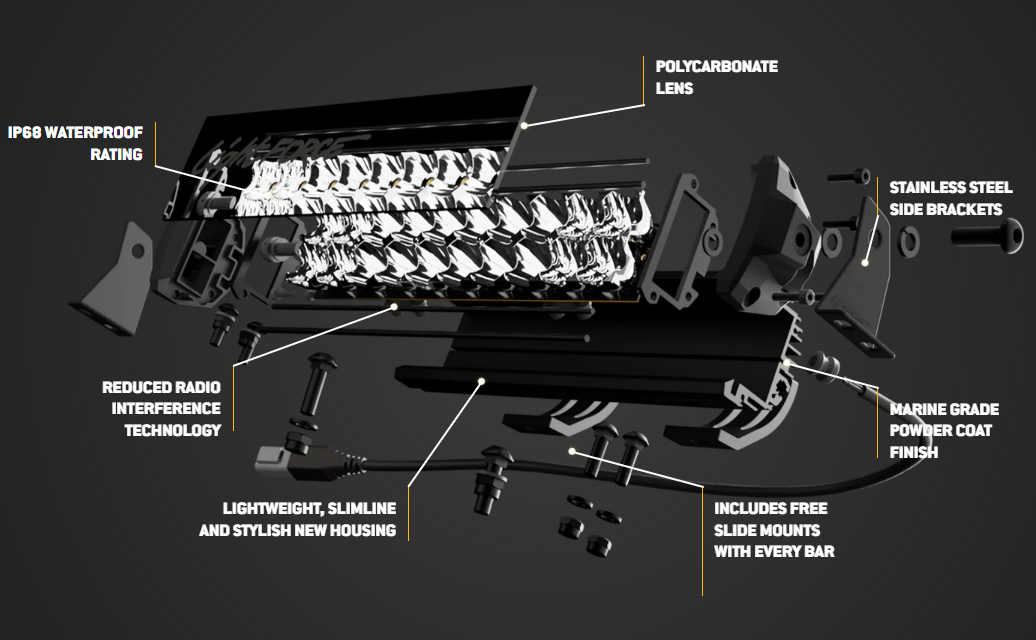 POLYCARBONATE LENS

IP68 WATERPROOF RATING

STAINLESS STEEL SIDE BRACKETS

REDUCED RADIO INTERFERENCE TECHNOLOGY

MARINE GRADE POWDER COAT FINISH

LIGHTWEIGHT, SLIMLINE AND STYLISH NEW HOUSING

INCLUDES FREE SLIDE MOUNTS WITH EVERY BAR