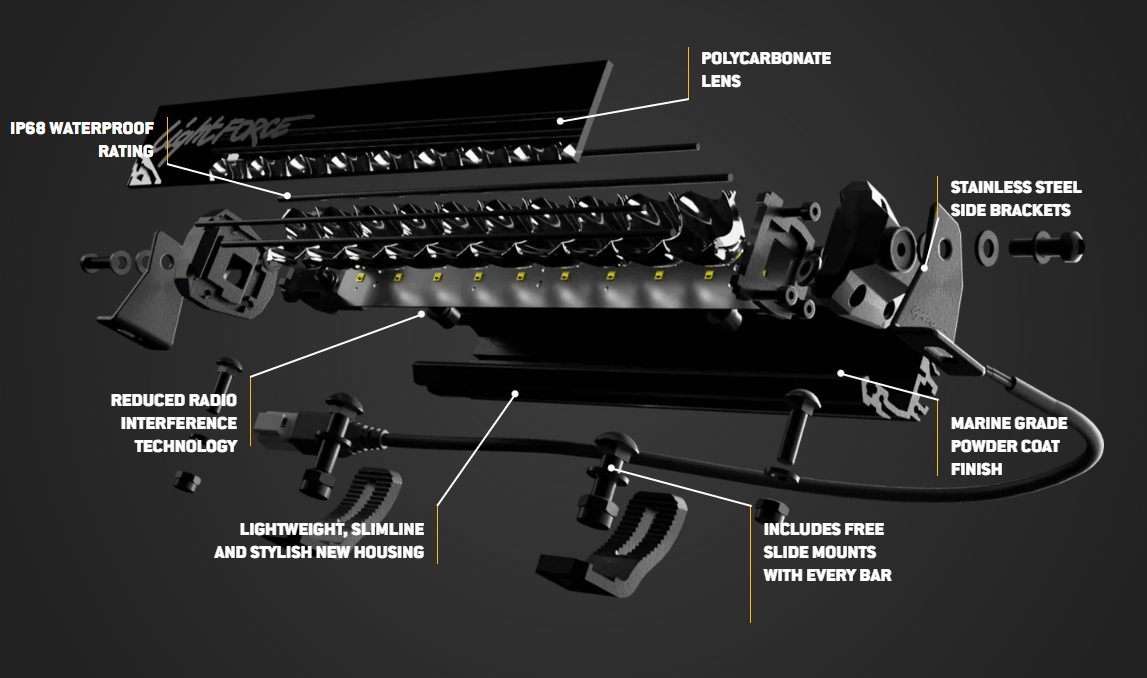 POLYCARBONATE LENS

IP68 WATERPROOF RATING

lightFORCE

STAINLESS STEEL SIDE BRACKETS

REDUCED RADIO INTERFERENCE TECHNOLOGY

MARINE GRADE POWDER COAT FINISH

LIGHTWEIGHT, SLIMLINE AND STYLISH NEW HOUSING

INCLUDES FREE SLIDE MOUNTS WITH EVERY BAR